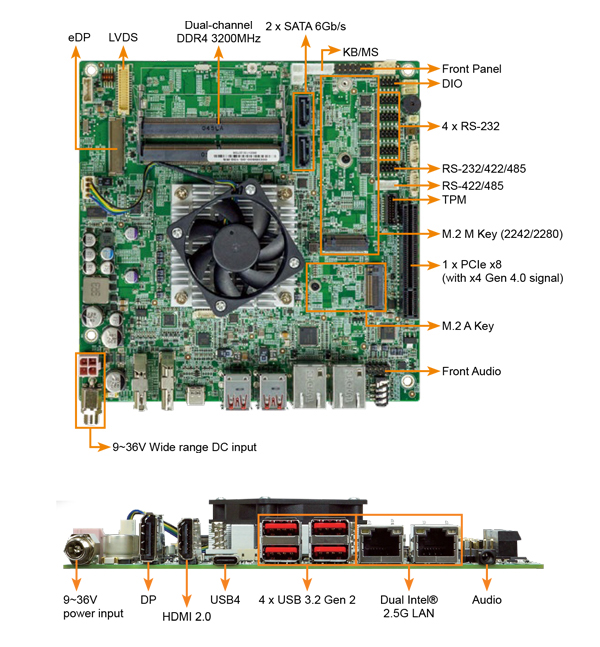 eDP

LVDS

Dual-channel DDR4 3200MHz

2 x SATA 6Gb/s

KB/MS

Front Panel

DIO

4 x RS-232

RS-232/422/485

RS-422/485

TPM

M.2 M Key (2242/2280)

1 x PCIe x8 (with x4 Gen 4.0 signal)

M.2 A Key

Front Audio

9~36V Wide range DC input

9~36V power input

DP

HDMI 2.0

USB4

4 x USB 3.2 Gen 2

Dual Intel® 2.5G LAN

Audio