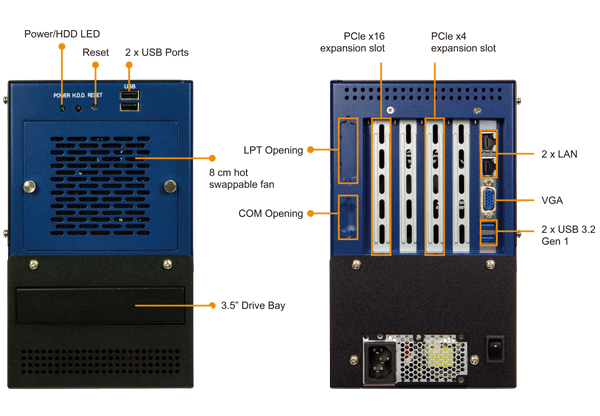 Power/HDD LED

Reset

2 x USB Ports

POWER H.D.D. RESET

USB

8 cm hot swappable fan

3.5" Drive Bay

PCIe x16 expansion slot

PCIe x4 expansion slot

LPT Opening

COM Opening

2 x LAN

VGA

2 x USB 3.2 Gen 1